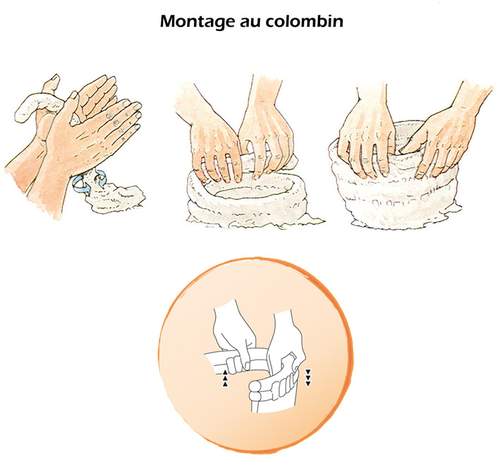 Montage au colombin